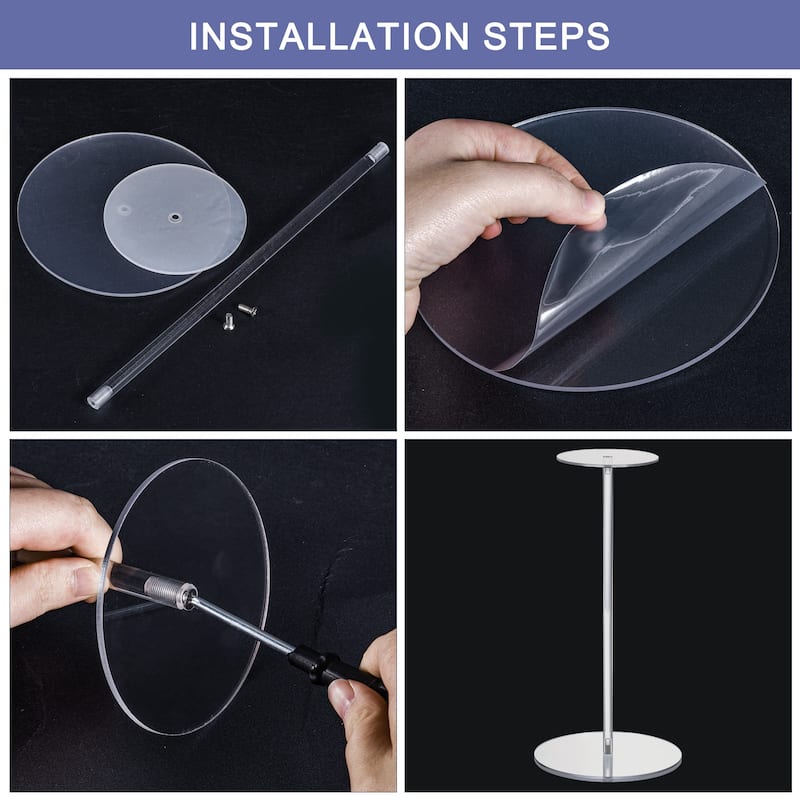 INSTALLATION STEPS