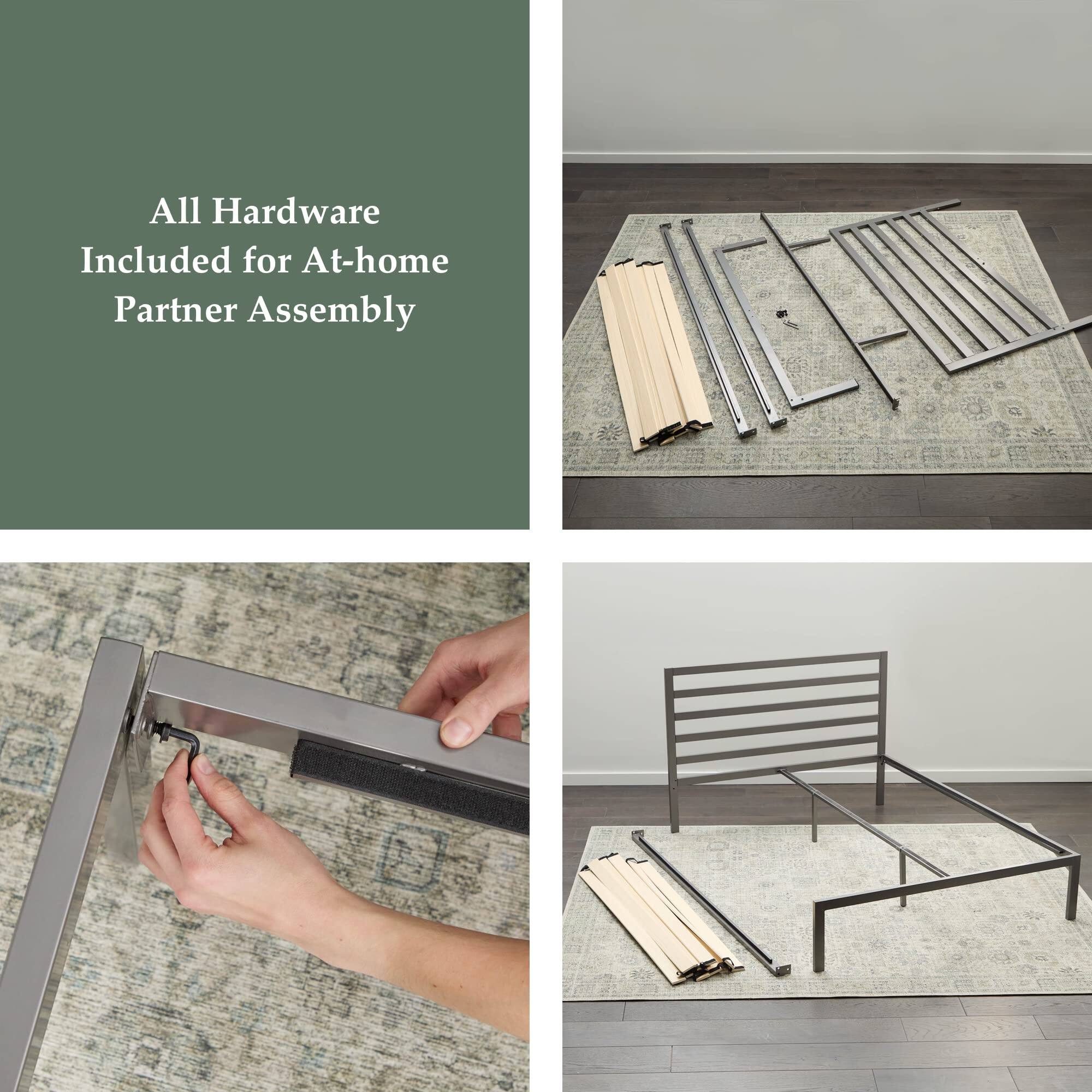 All Hardware Included for At-home Partner Assembly