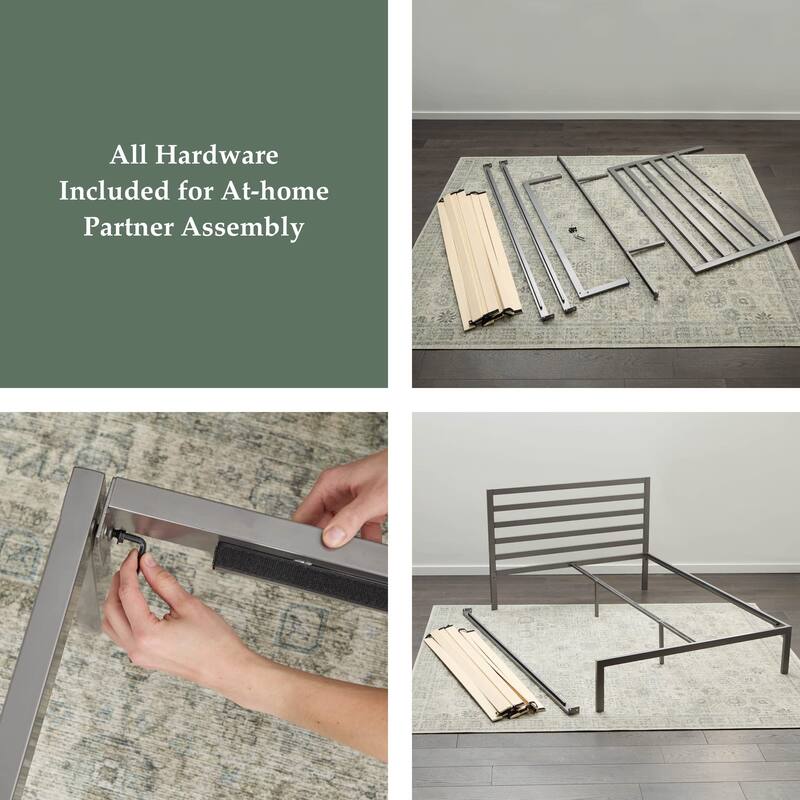 All Hardware Included for At-home Partner Assembly