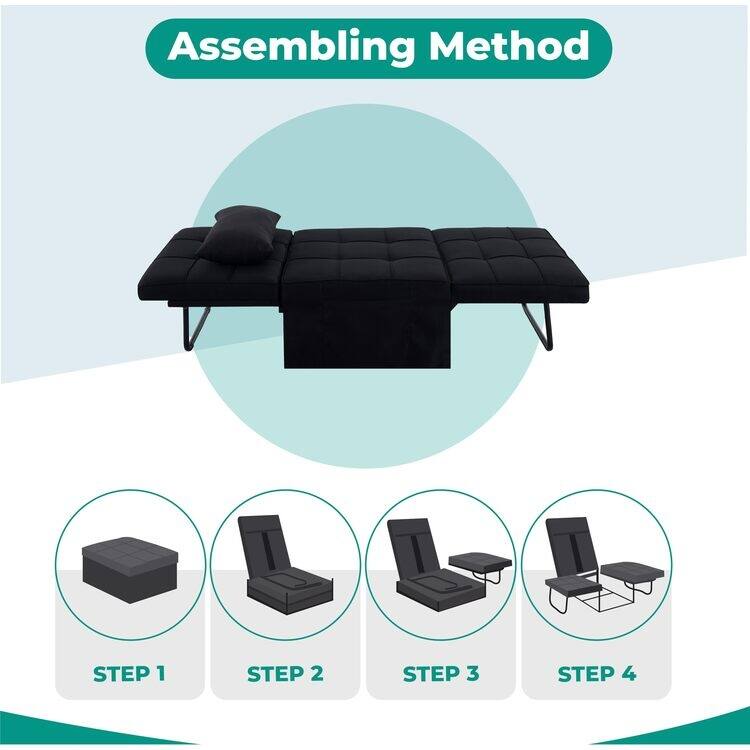 Assembling Method

STEP 1

STEP 2

STEP 3

STEP 4