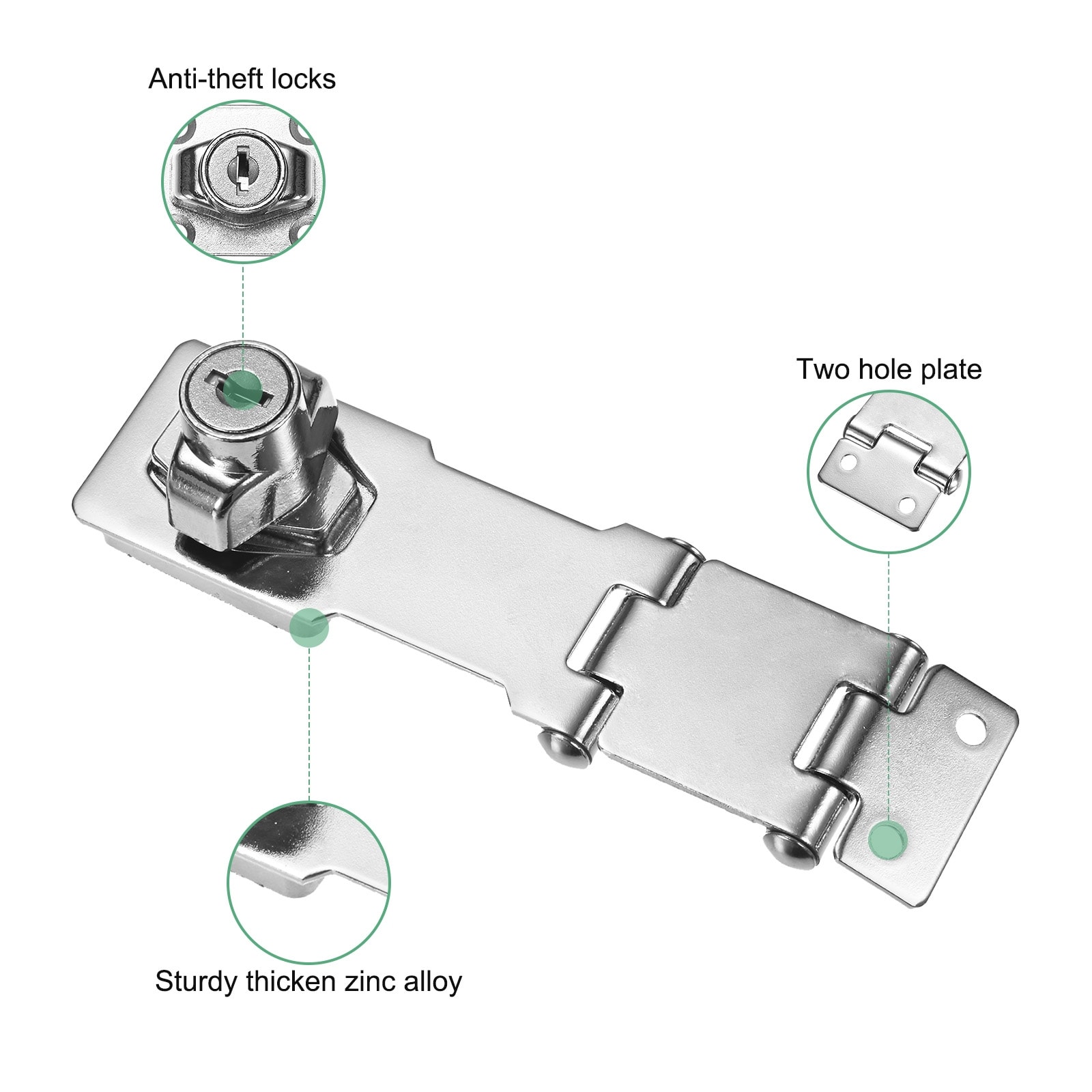 Anti-theft locks

Two hole plate

Sturdy thicken zinc alloy