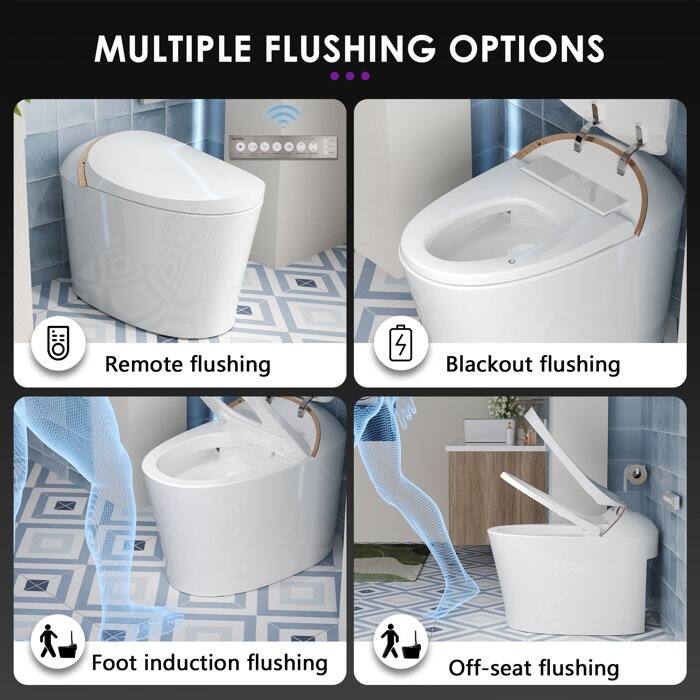 MULTIPLE FLUSHING OPTIONS

Remote flushing

Blackout flushing

Foot induction flushing

Off-seat flushing