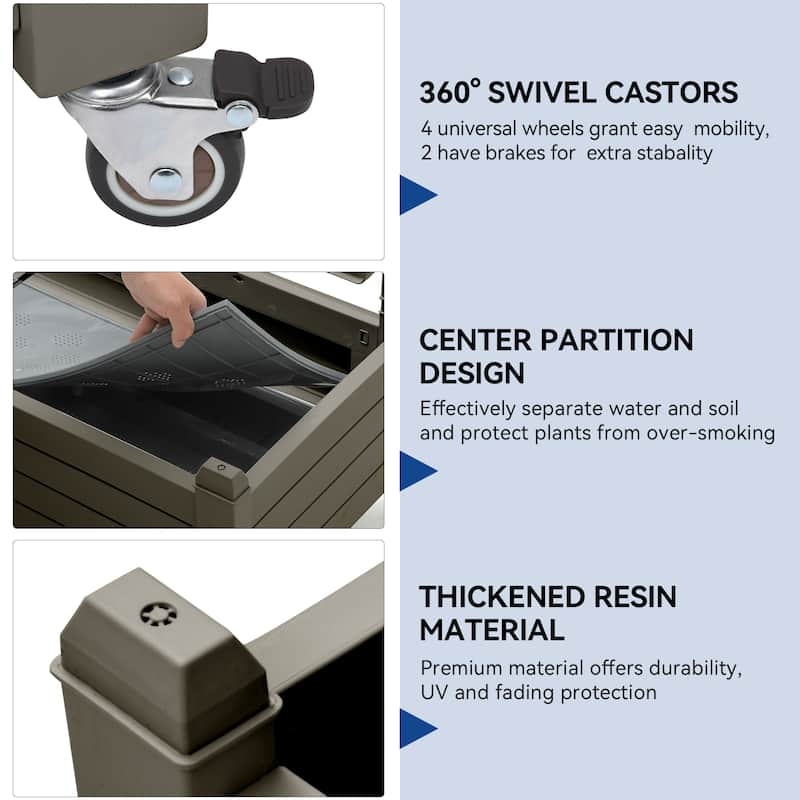 360° SWIVEL CASTORS

4 universal wheels grant easy mobility, 2 have brakes for extra stabality

CENTER PARTITION DESIGN

Effectively separate water and soil and protect plants from over-smoking

THICKENED RESIN MATERIAL

Premium material offers durability, UV and fading protection