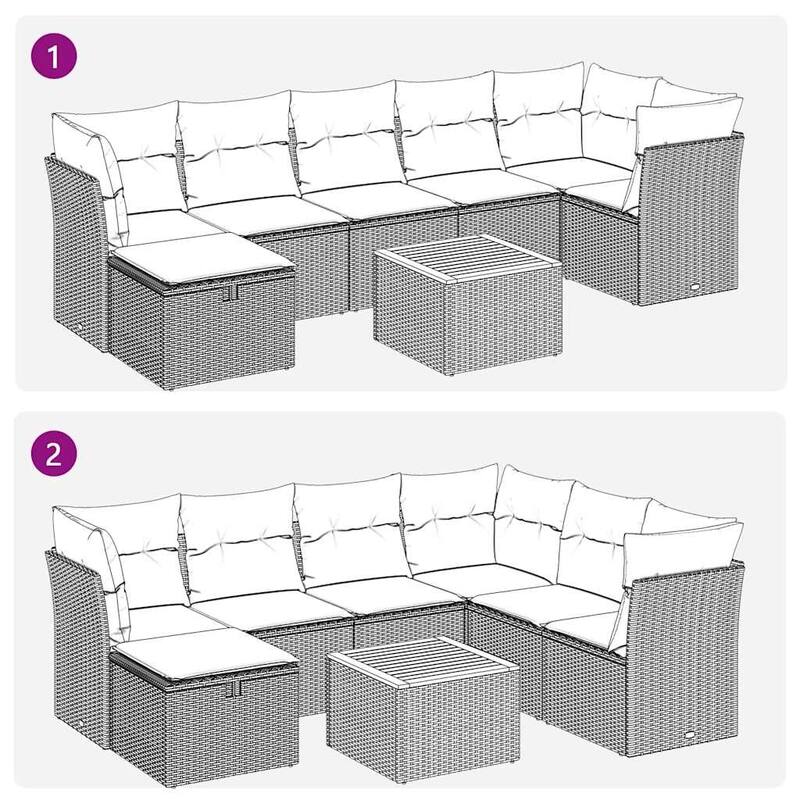 1

2