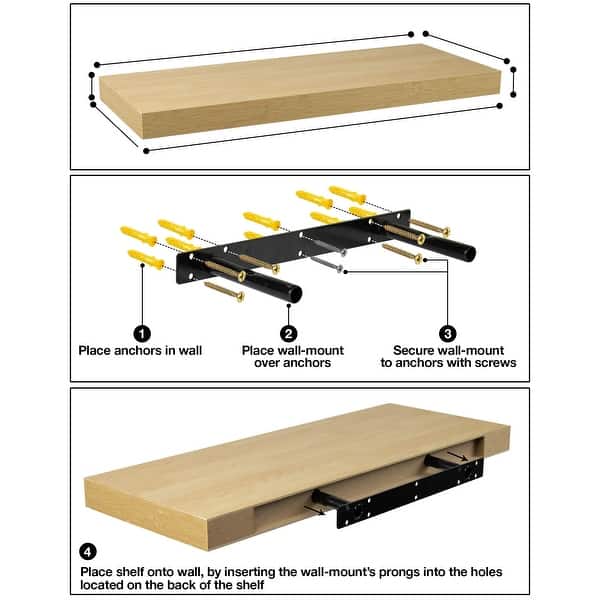 1
Place anchors in wall

2
Place wall-mount over anchors

3
Secure wall-mount to anchors with screws

4
Place shelf onto wall, by inserting the wall-mount's prongs into the holes located on the back of the shelf