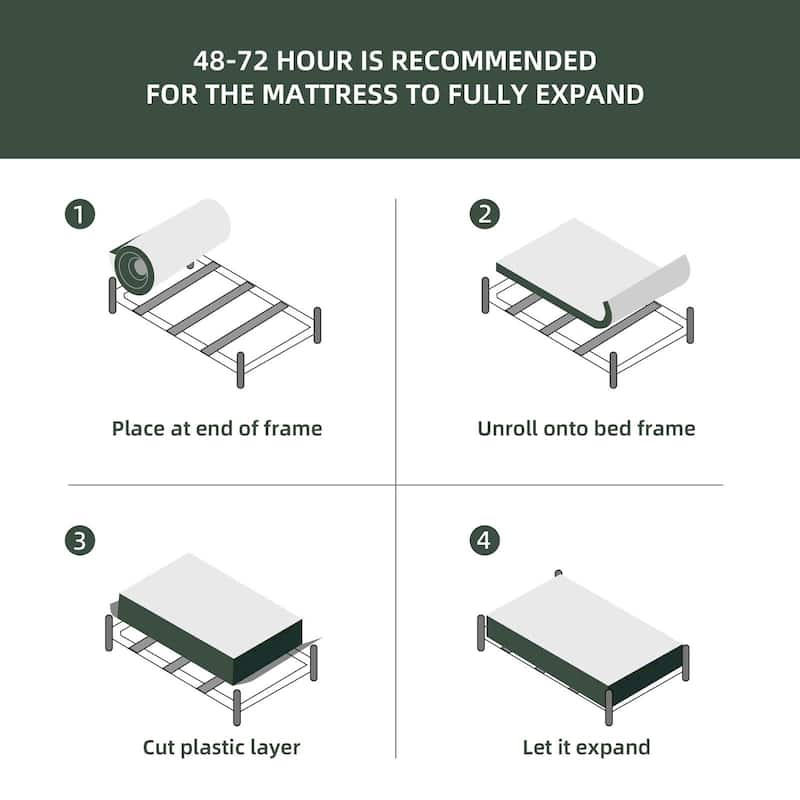 48-72 HOUR IS RECOMMENDED FOR THE MATTRESS TO FULLY EXPAND

1

Place at end of frame

2

Unroll onto bed frame

3

Cut plastic layer

4

Let it expand