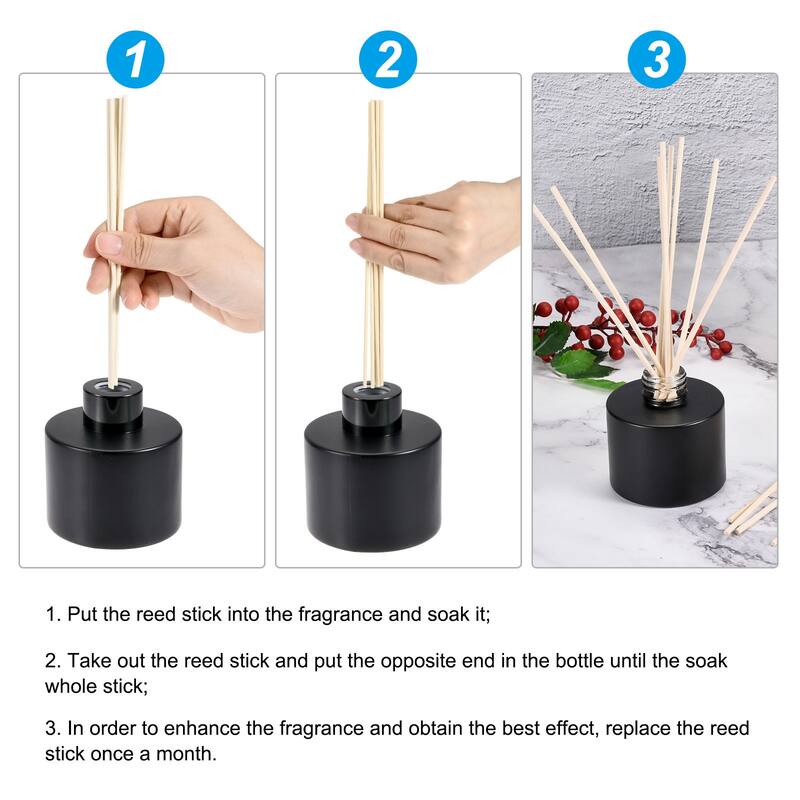 1

2

3

1. Put the reed stick into the fragrance and soak it;

2. Take out the reed stick and put the opposite end in the bottle until the soak whole stick;

3. In order to enhance the fragrance and obtain the best effect, replace the reed stick once a month.