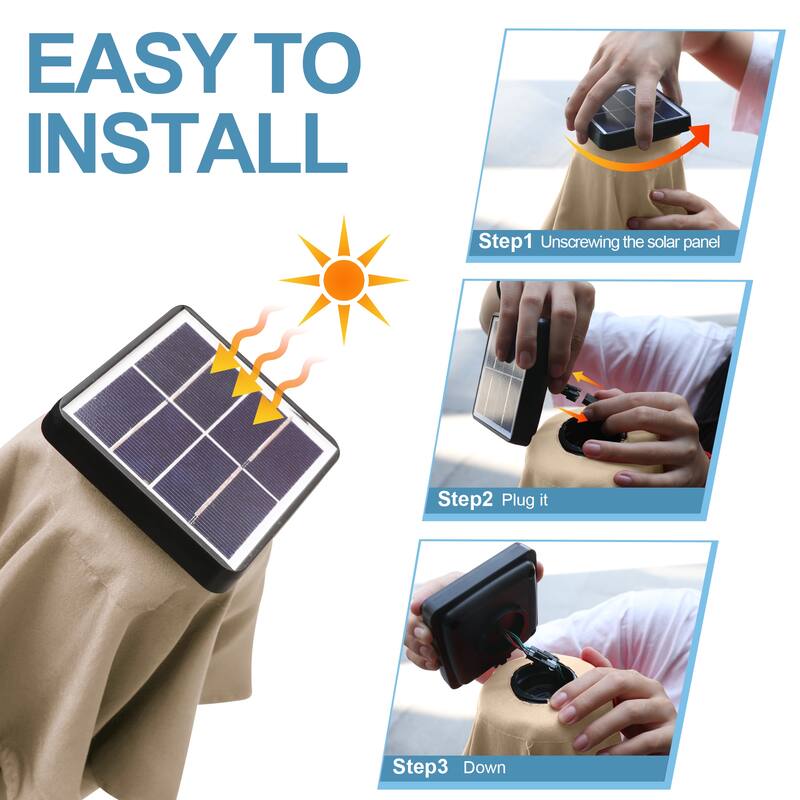 EASY TO INSTALL

Step1 Unscrewing the solar panel

Step2 Plug it

Step3 Down