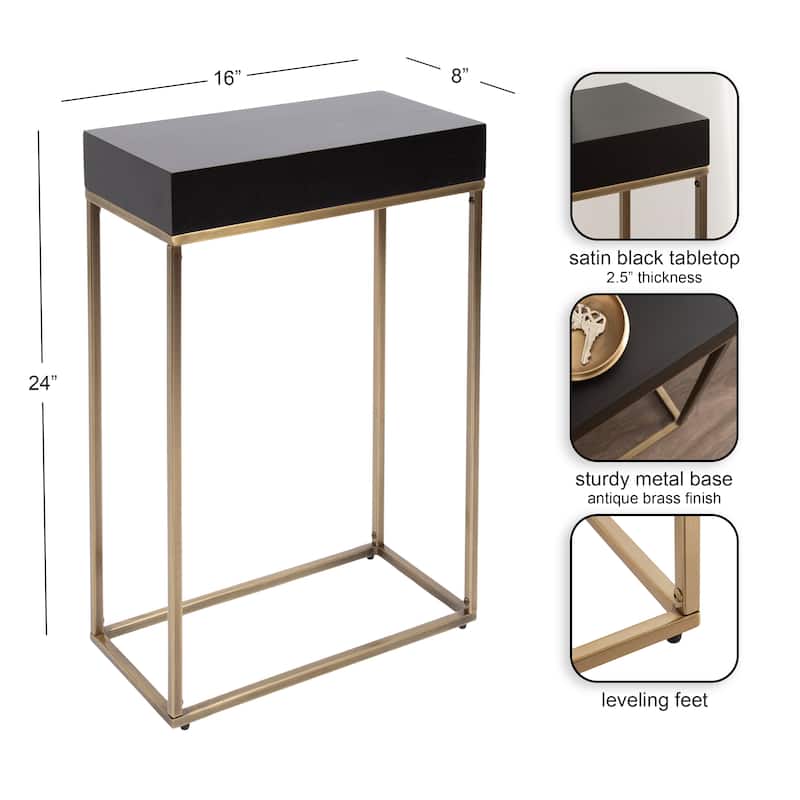 16”

8”

24”

satin black tabletop
2.5” thickness

sturdy metal base
antique brass finish

leveling feet