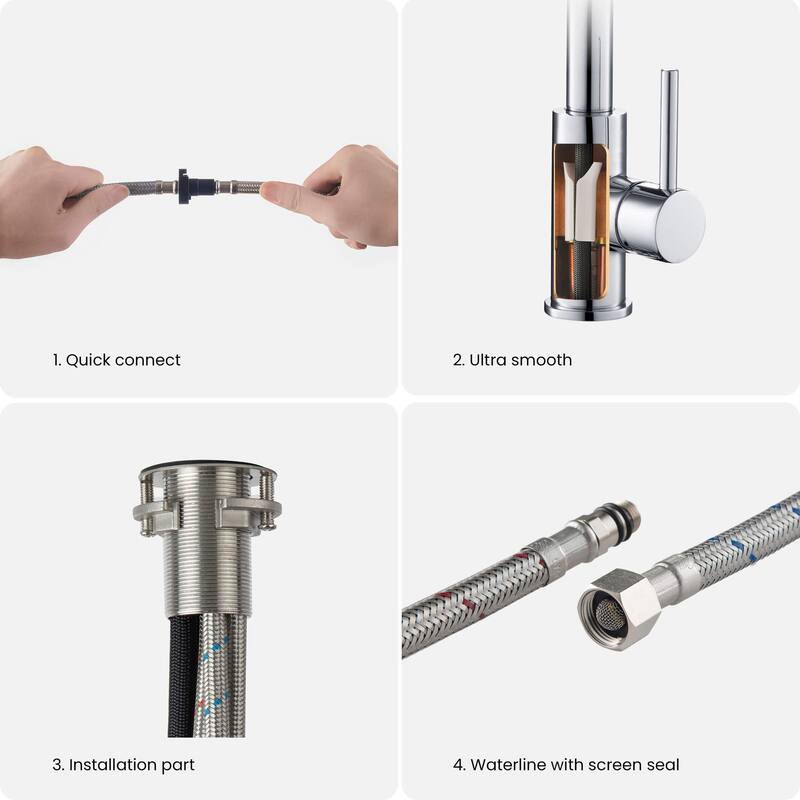 1. Quick connect

2. Ultra smooth

3. Installation part

4. Waterline with screen seal