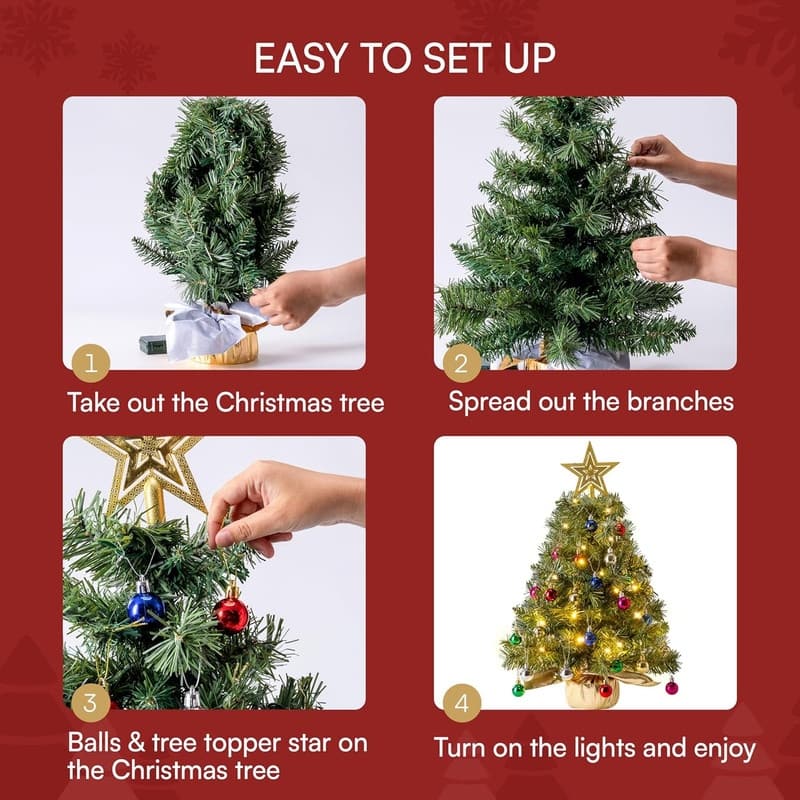 EASY TO SET UP

1

Take out the Christmas tree

2

Spread out the branches

3

Balls & tree topper star on the Christmas tree

4

Turn on the lights and enjoy