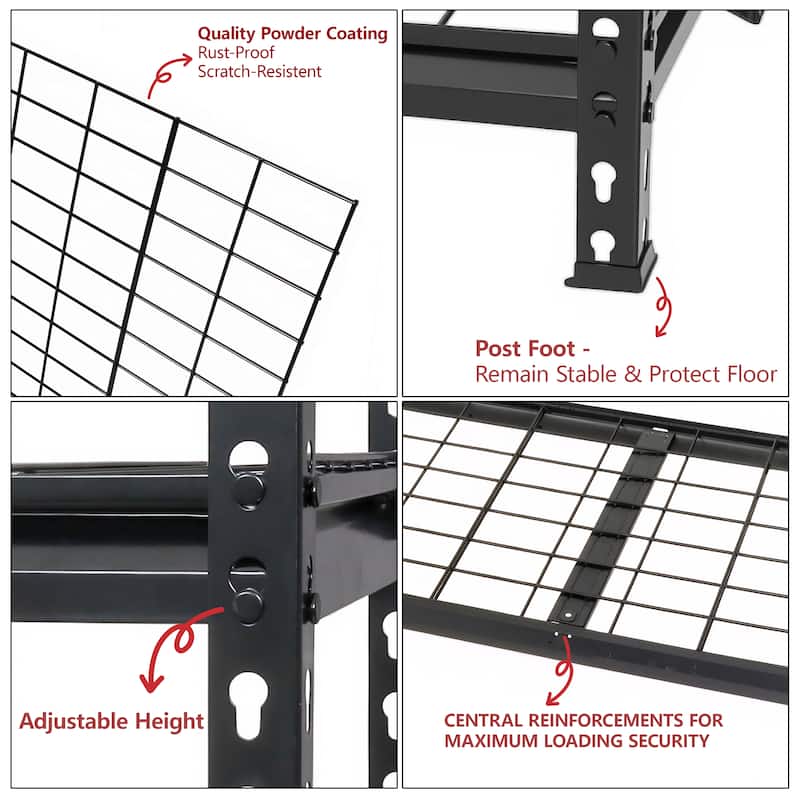 Quality Powder Coating
Rust-Proof
Scratch-Resistent

Post Foot -
Remain Stable & Protect Floor

Adjustable Height

CENTRAL REINFORCEMENTS FOR MAXIMUM LOADING SECURITY