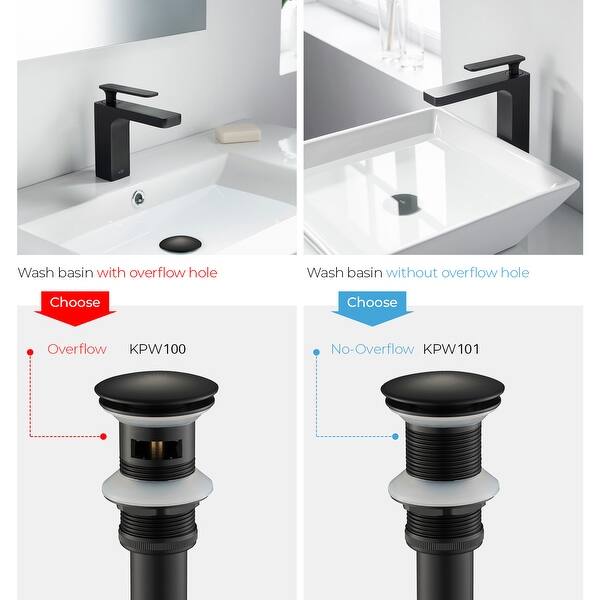 Wash basin with overflow hole

Choose

Overflow KPW100

Wash basin without overflow hole

Choose

No-Overflow KPW101