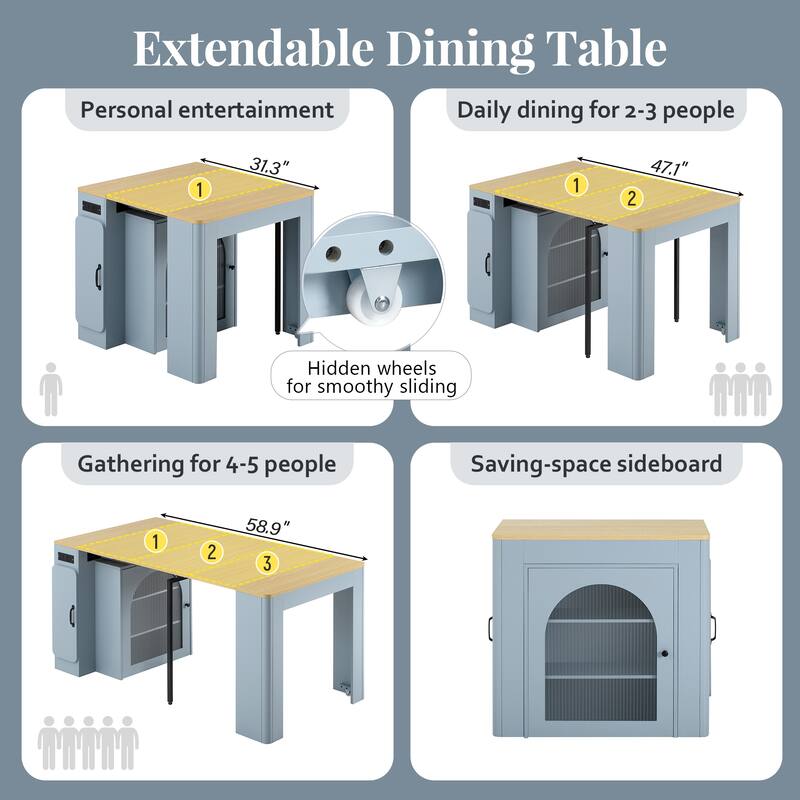 Extendable Dining Table

Personal entertainment

31.3"

1

Hidden wheels for smoothy sliding

Daily dining for 2-3 people

47.1"

1

2

Gathering for 4-5 people

58.9"

1

2

3

Saving-space sideboard