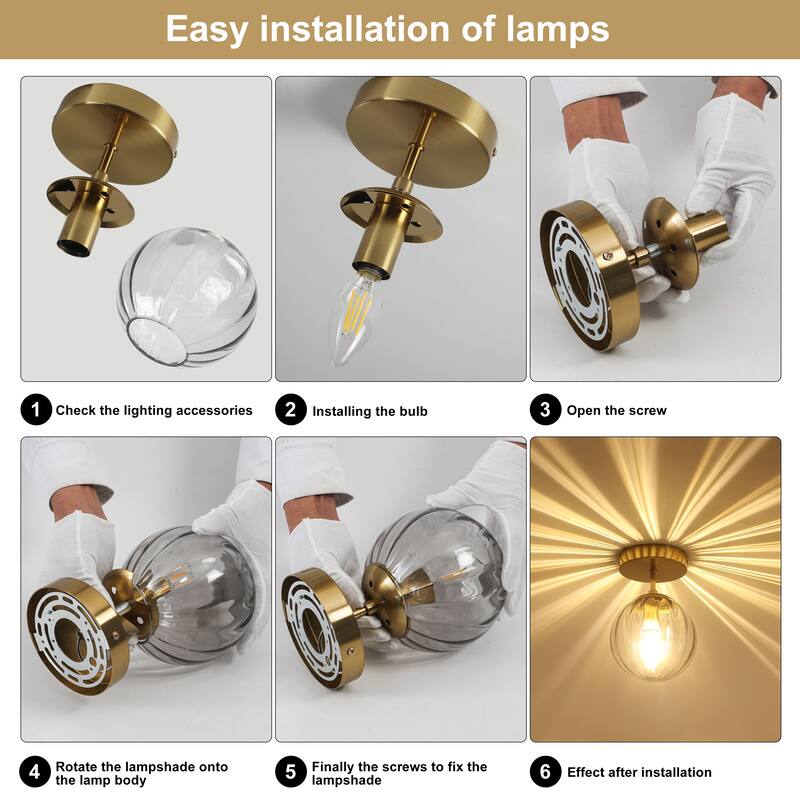 Easy installation of lamps

1 Check the lighting accessories

2 Installing the bulb

3 Open the screw

4 Rotate the lampshade onto the lamp body

5 Finally the screws to fix the lampshade

6 Effect after installation