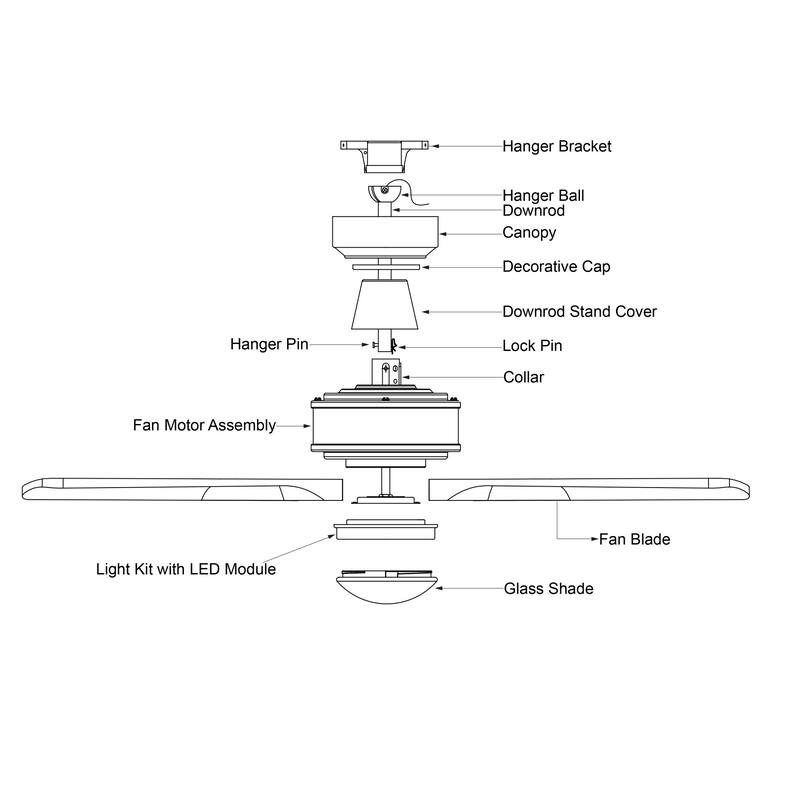 Hanger Bracket

Hanger Ball

Downrod

Canopy

Decorative Cap

Downrod Stand Cover

Hanger Pin

Lock Pin

Collar

Fan Motor Assembly

Fan Blade

Light Kit with LED Module

Glass Shade