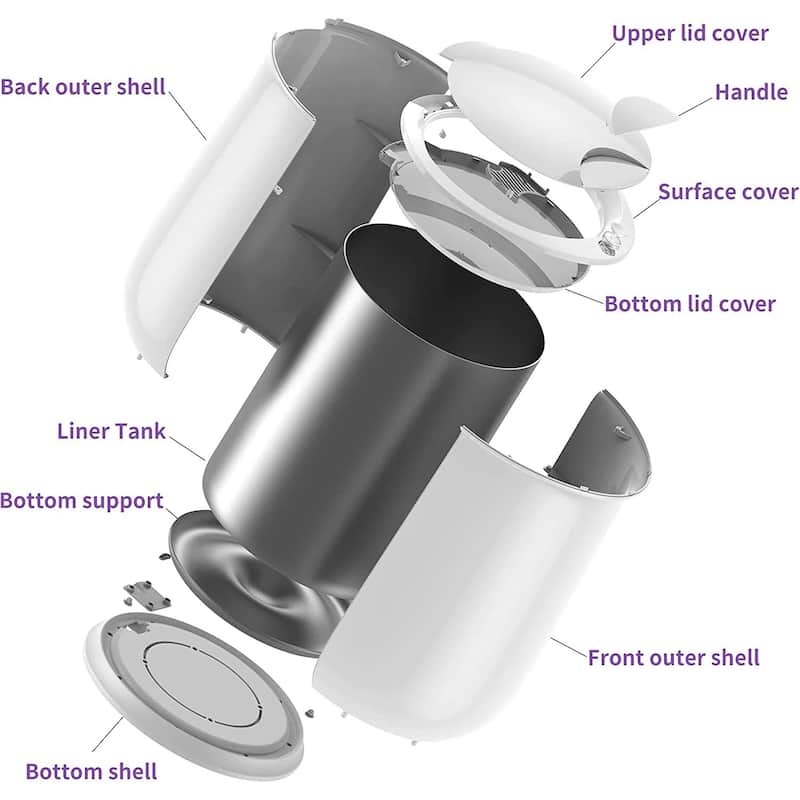 Upper lid cover

Back outer shell

Handle

Surface cover

Bottom lid cover

Liner Tank

Bottom support

Front outer shell

Bottom shell