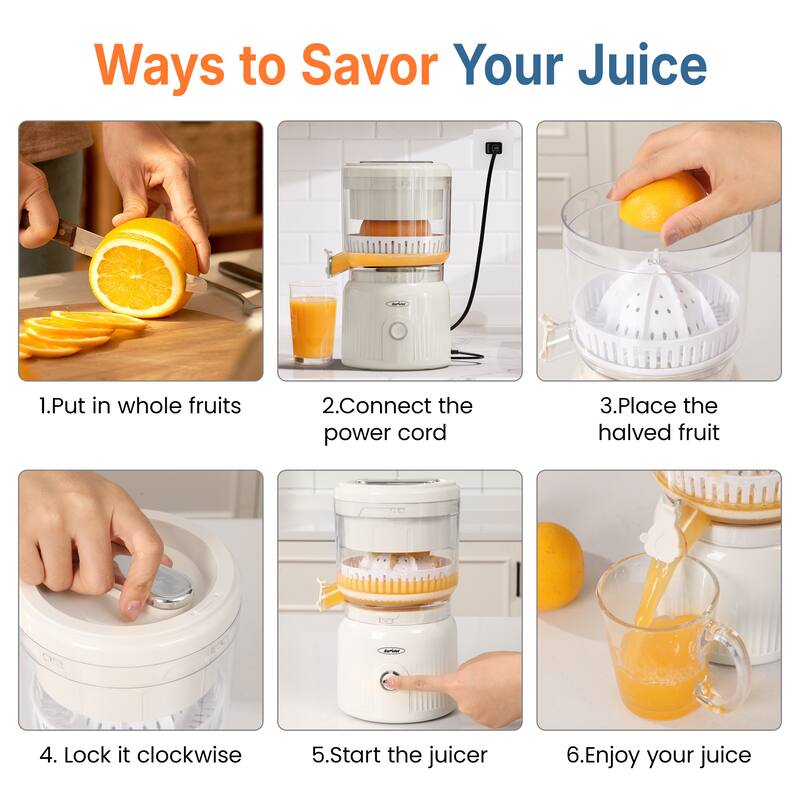 Ways to Savor Your Juice

1.Put in whole fruits

2.Connect the power cord

3.Place the halved fruit

4. Lock it clockwise

5.Start the juicer

6.Enjoy your juice