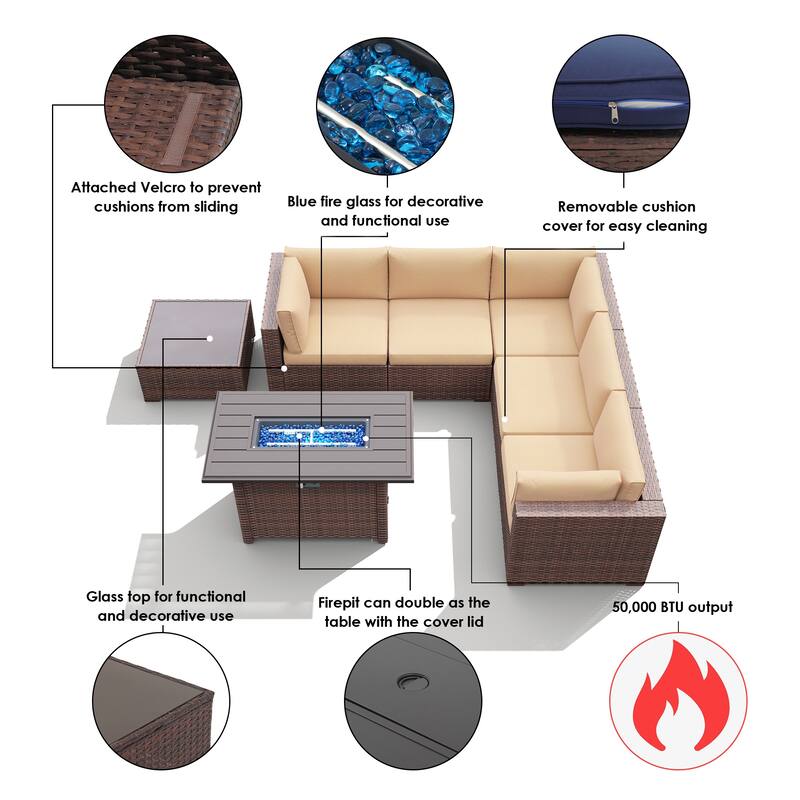 Attached Velcro to prevent cushions from sliding

Blue fire glass for decorative and functional use

Removable cushion cover for easy cleaning

Glass top for functional and decorative use

Firepit can double as the table with the cover lid

50,000 BTU output