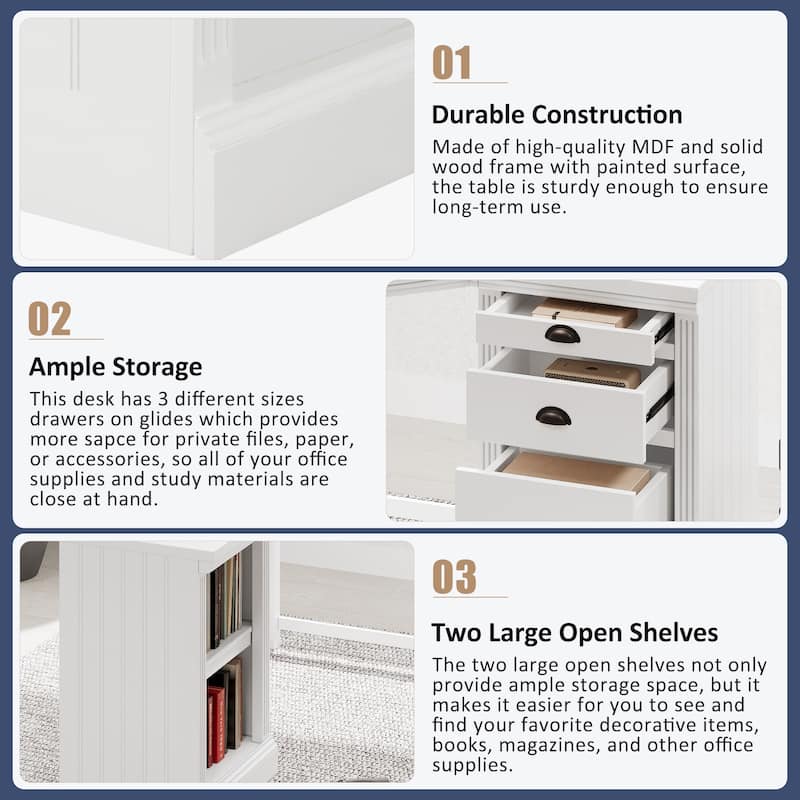 01

Durable Construction

Made of high-quality MDF and solid wood frame with painted surface, the table is sturdy enough to ensure long-term use.

02

Ample Storage

This desk has 3 different sizes drawers on glides which provides more sapce for private files, paper, or accessories, so all of your office supplies and study materials are close at hand.

03

Two Large Open Shelves

The two large open shelves not only provide ample storage space, but it makes it easier for you to see and find your favorite decorative items, books, magazines, and other office supplies.