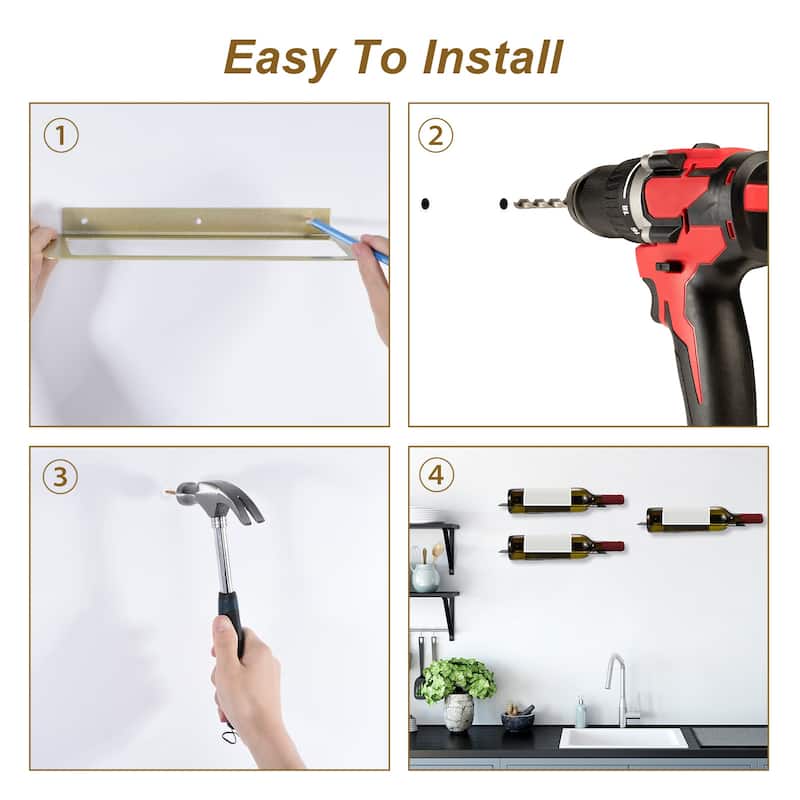 Easy To Install

①

②

③

④