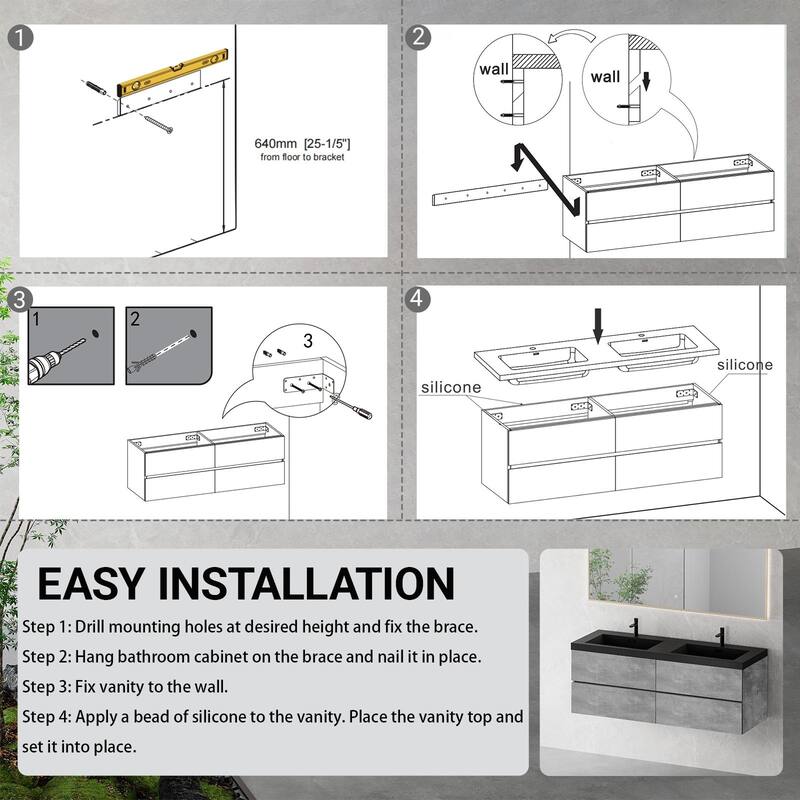 1

640mm [25-1/5"]
from floor to bracket

2

wall

wall

3

1

2

3

4

silicone

silicone

EASY INSTALLATION

Step 1: Drill mounting holes at desired height and fix the brace.

Step 2: Hang bathroom cabinet on the brace and nail it in place.

Step 3: Fix vanity to the wall.

Step 4: Apply a bead of silicone to the vanity. Place the vanity top and set it into place.