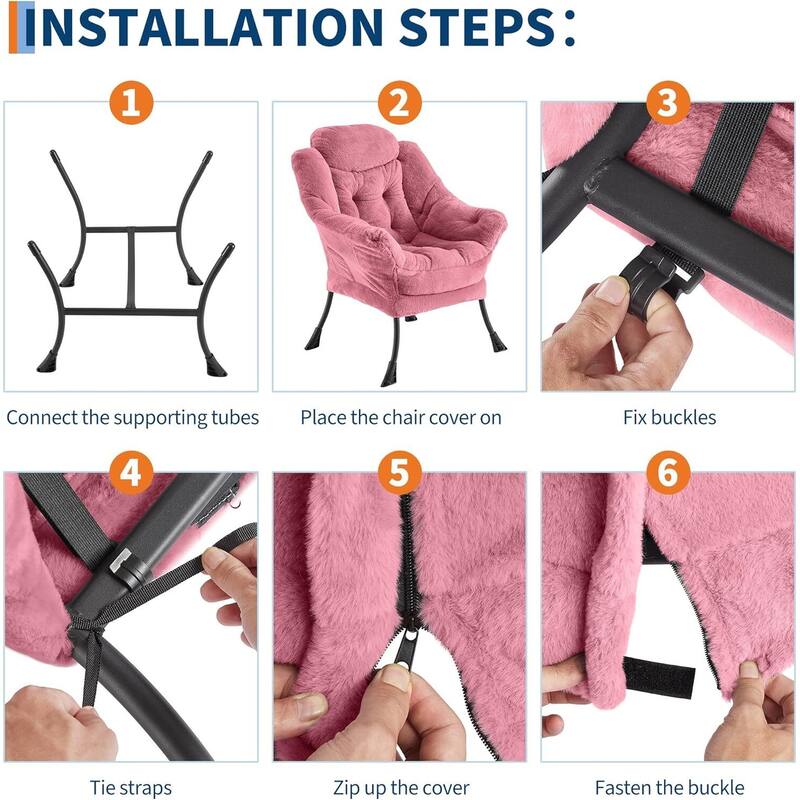 INSTALLATION STEPS:

1

Connect the supporting tubes

2

Place the chair cover on

3

Fix buckles

4

Tie straps

5

Zip up the cover

6

Fasten the buckle