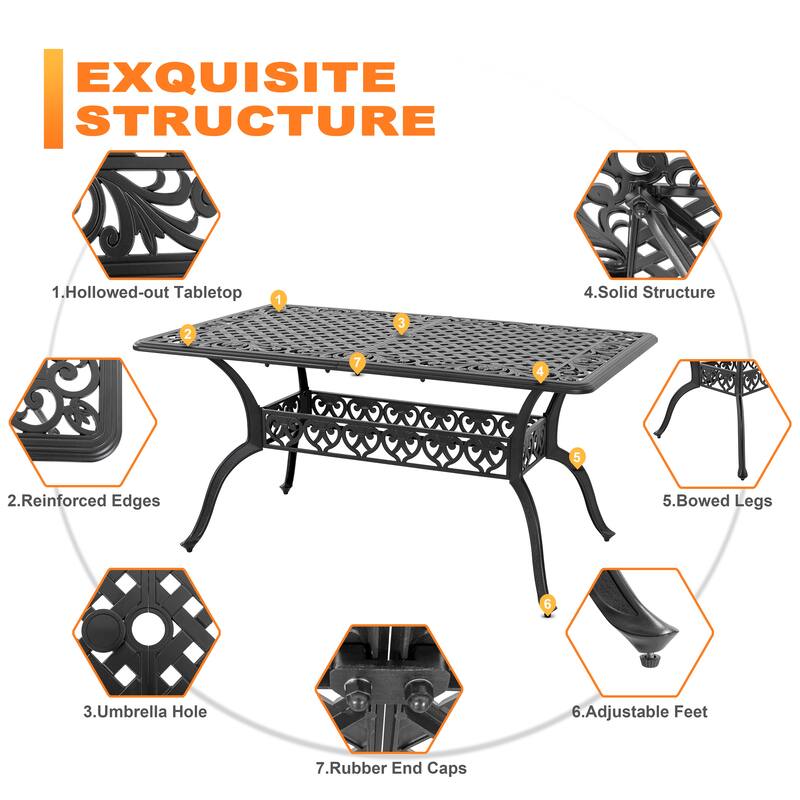 EXQUISITE STRUCTURE

1.Hollowed-out Tabletop

4.Solid Structure

1

2

3

7

4

5

6

2.Reinforced Edges

5.Bowed Legs

3.Umbrella Hole

6.Adjustable Feet

7.Rubber End Caps