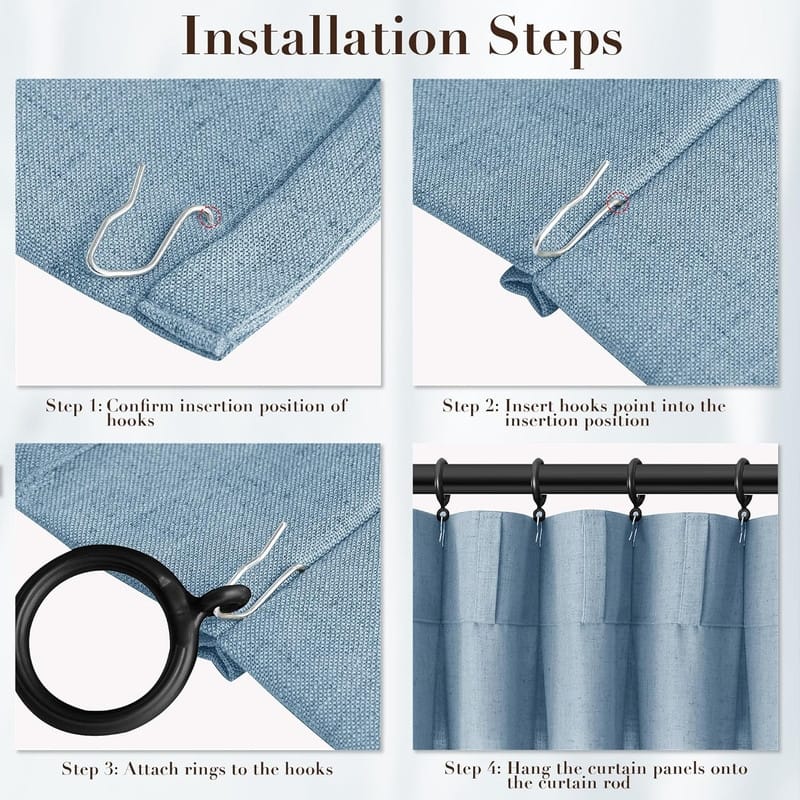 Installation Steps

Step 1: Confirm insertion position of hooks

Step 2: Insert hooks point into the insertion position

Step 3: Attach rings to the hooks

Step 4: Hang the curtain panels onto the curtain rod