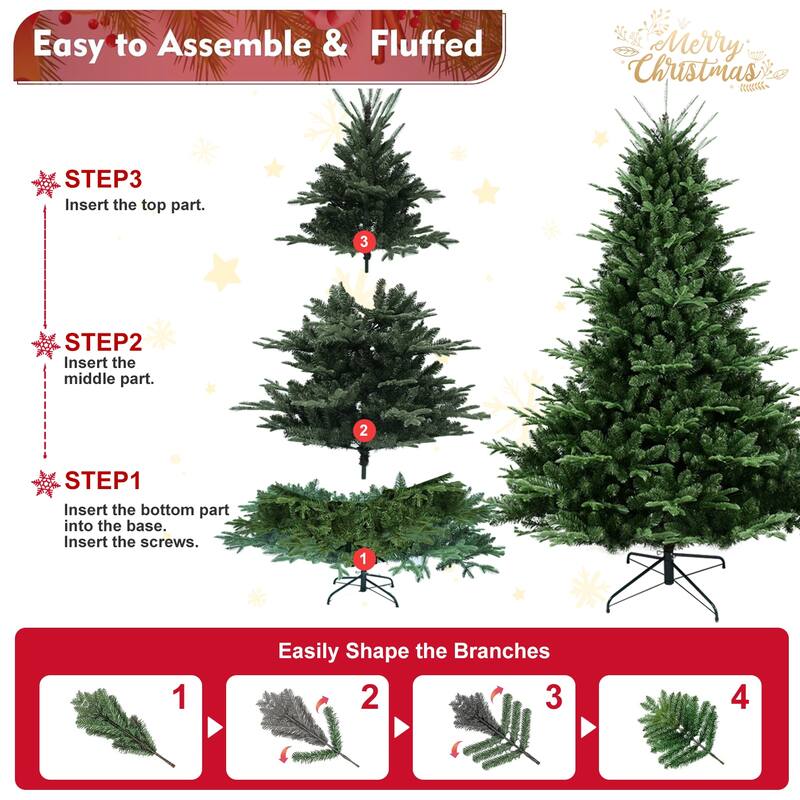 Easy to Assemble & Fluffed

Merry Christmas

STEP3
Insert the top part.

3

STEP2
Insert the middle part.

2

STEP1
Insert the bottom part into the base. Insert the screws.

1

Easily Shape the Branches

1

2

3

4