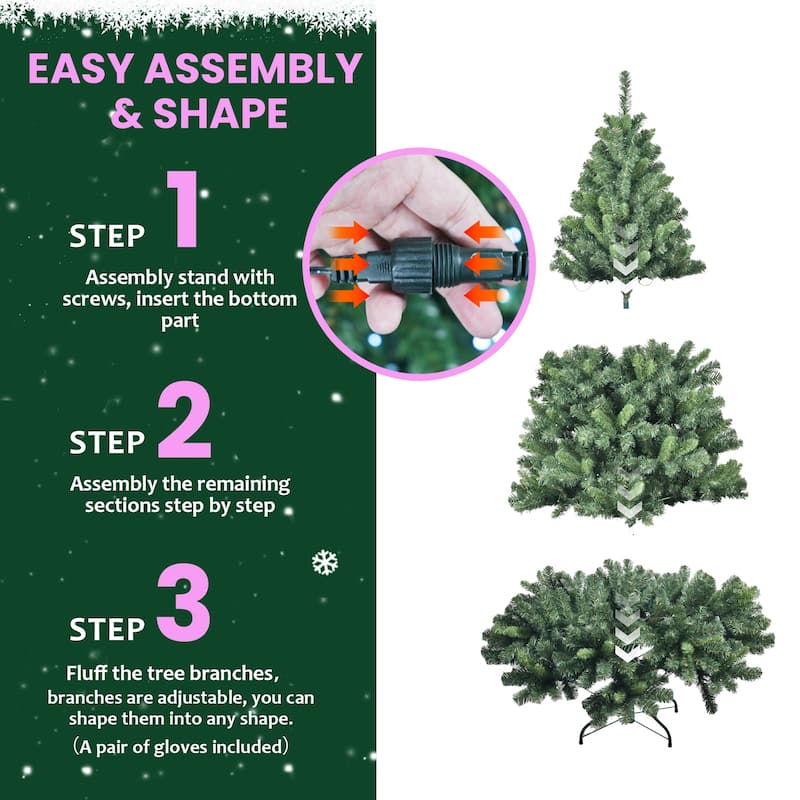 EASY ASSEMBLY & SHAPE

STEP 1

Assembly stand with screws, insert the bottom part

STEP 2

Assembly the remaining sections step by step

STEP 3

Fluff the tree branches, branches are adjustable, you can shape them into any shape.
（A pair of gloves included）