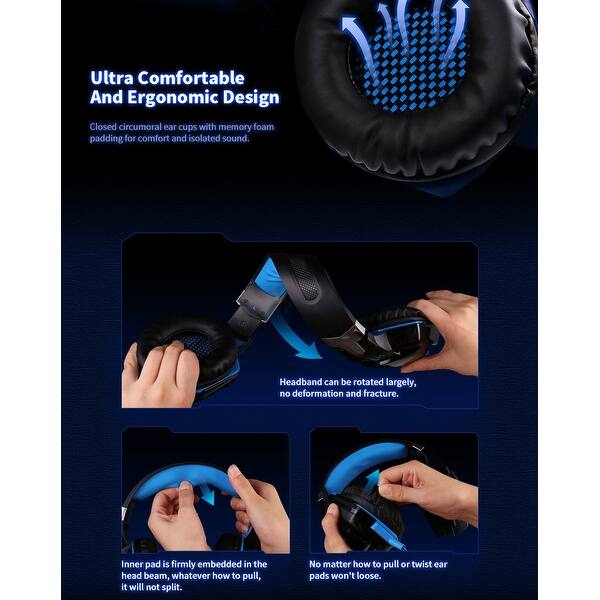 Ultra Comfortable
And Ergonomic Design

Closed circumoral ear cups with memory foam padding for comfort and isolated sound.

Headband can be rotated largely, no deformation and fracture.

Inner pad is firmly embedded in the head beam, whatever how to pull, it will not split.

No matter how to pull or twist ear pads won't loose.