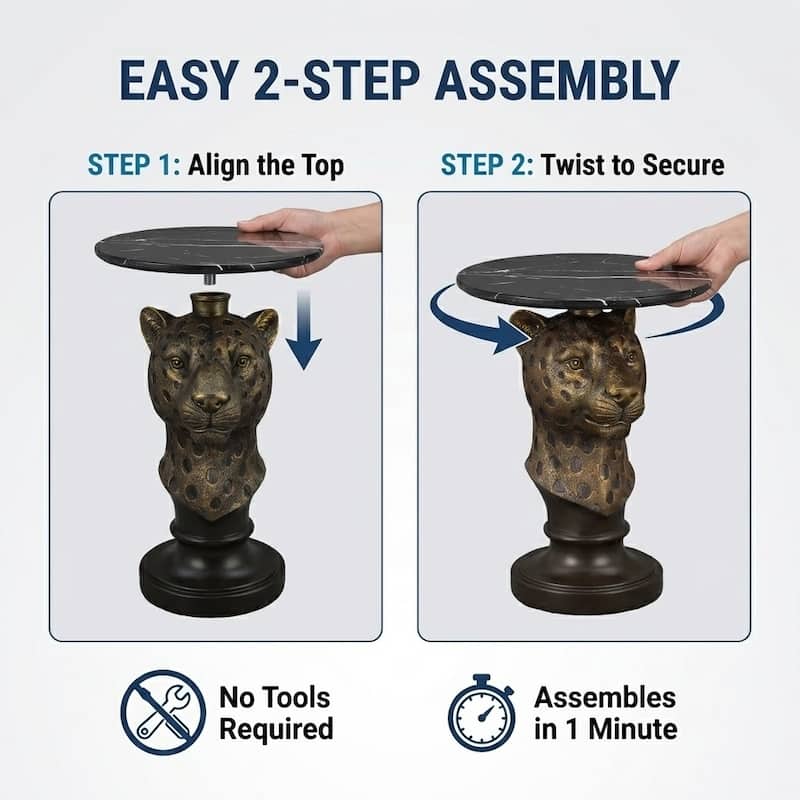 EASY 2-STEP ASSEMBLY

STEP 1: Align the Top

STEP 2: Twist to Secure

No Tools Required

Assembles in 1 Minute