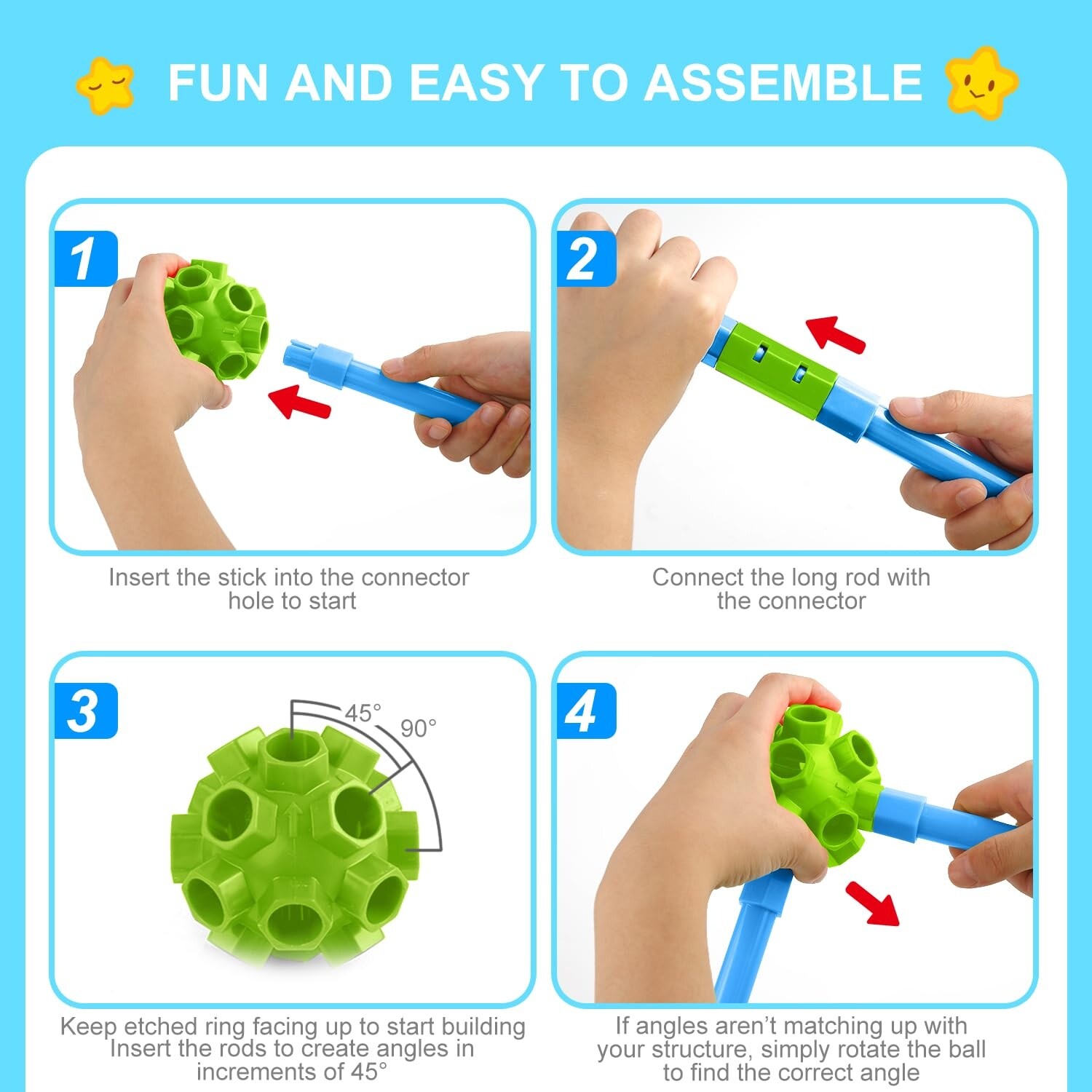 FUN AND EASY TO ASSEMBLE

1

Insert the stick into the connector hole to start

2

Connect the long rod with the connector

3

45°

90°

Keep etched ring facing up to start building Insert the rods to create angles in increments of 45°

4

If angles aren't matching up with your structure, simply rotate the ball to find the correct angle