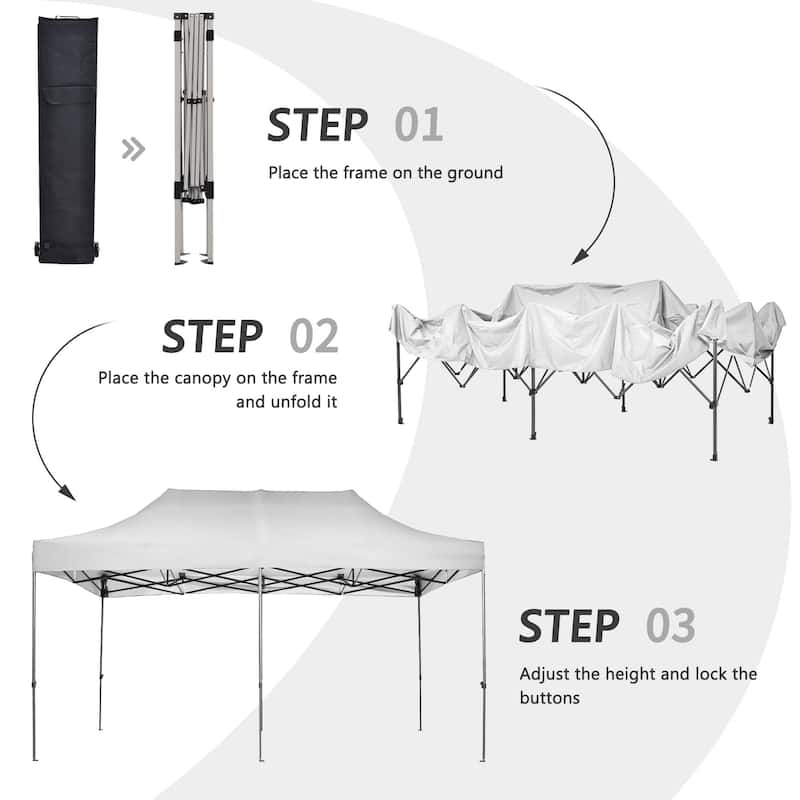 STEP 01
Place the frame on the ground

STEP 02
Place the canopy on the frame and unfold it

STEP 03
Adjust the height and lock the buttons