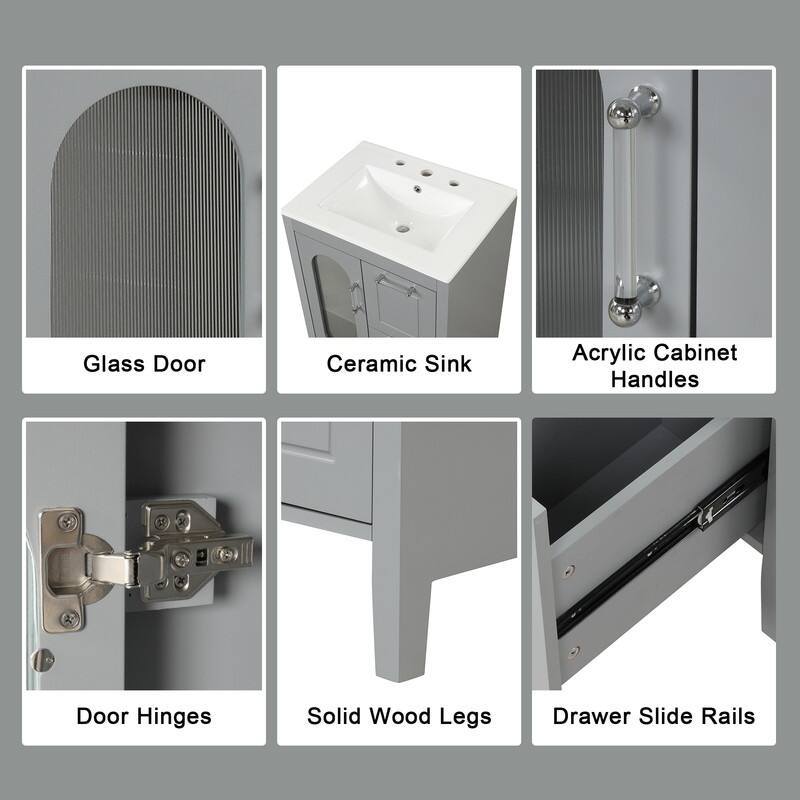 Glass Door

Ceramic Sink

Acrylic Cabinet Handles

Door Hinges

Solid Wood Legs

Drawer Slide Rails