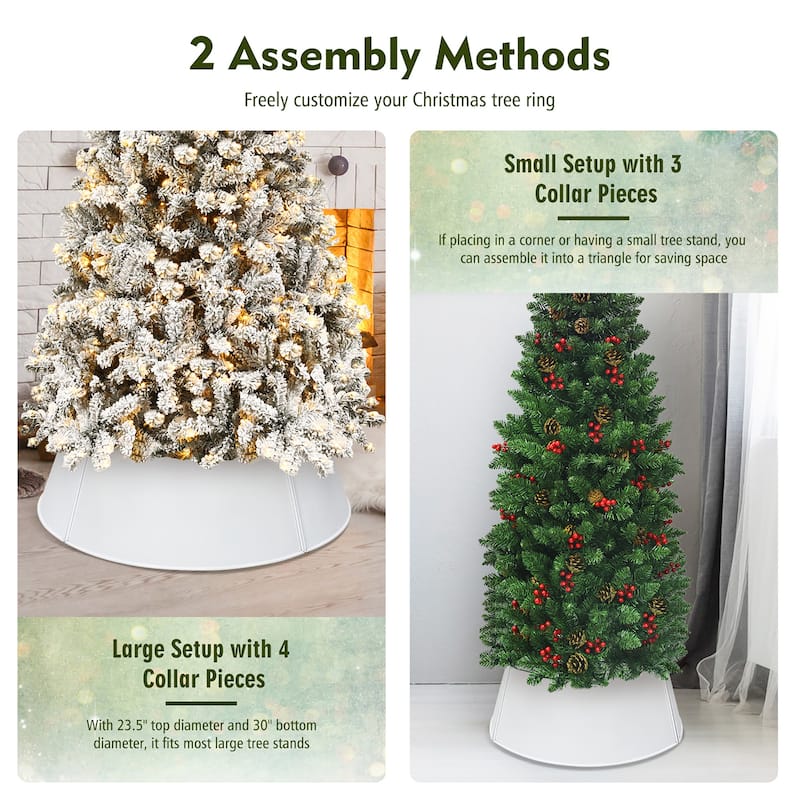 2 Assembly Methods

Freely customize your Christmas tree ring

Large Setup with 4 Collar Pieces

With 23.5" top diameter and 30" bottom diameter, it fits most large tree stands

Small Setup with 3 Collar Pieces

If placing in a corner or having a small tree stand, you can assemble it into a triangle for saving space