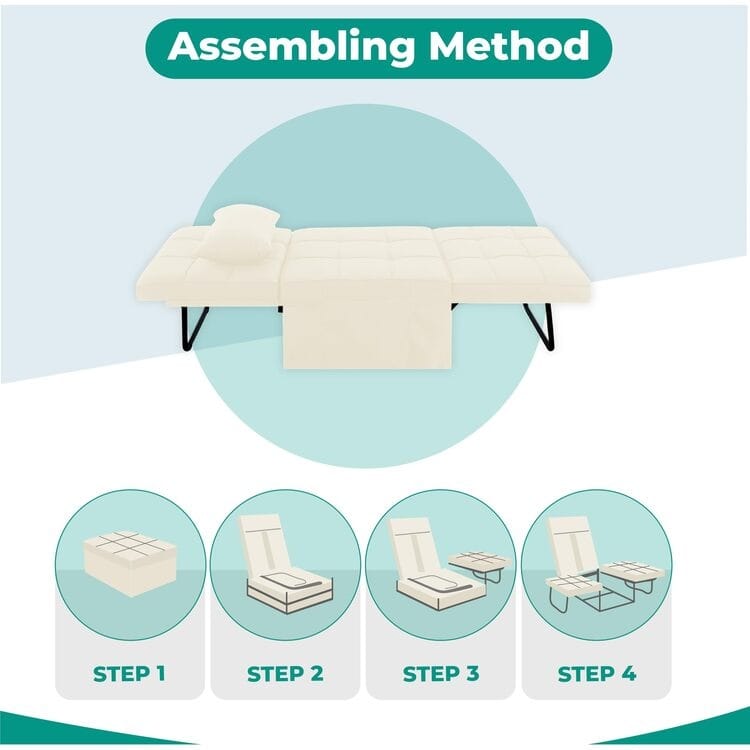 Assembling Method

STEP 1

STEP 2

STEP 3

STEP 4