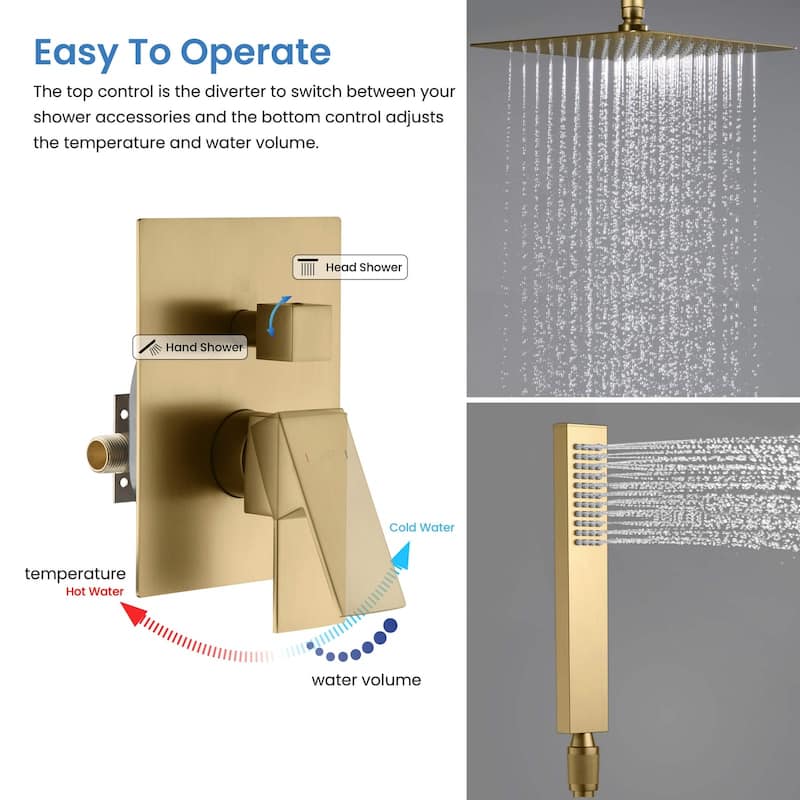 Easy To Operate

The top control is the diverter to switch between your shower accessories and the bottom control adjusts the temperature and water volume.

Head Shower

Hand Shower

Cold Water

temperature

Hot Water

water volume