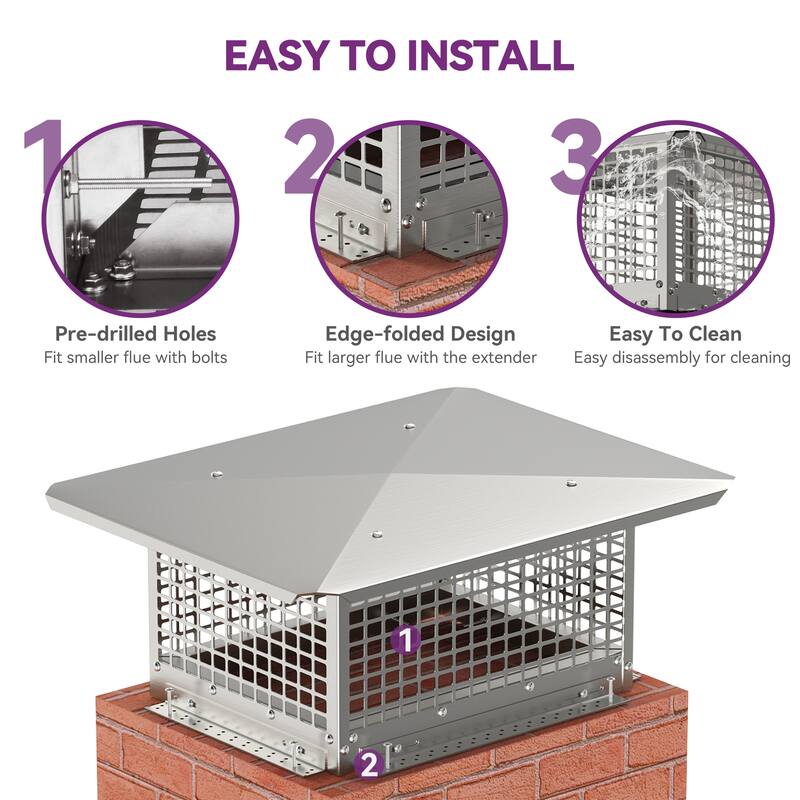 EASY TO INSTALL

1

Pre-drilled Holes
Fit smaller flue with bolts

2

Edge-folded Design
Fit larger flue with the extender

3

Easy To Clean
Easy disassembly for cleaning

1

2