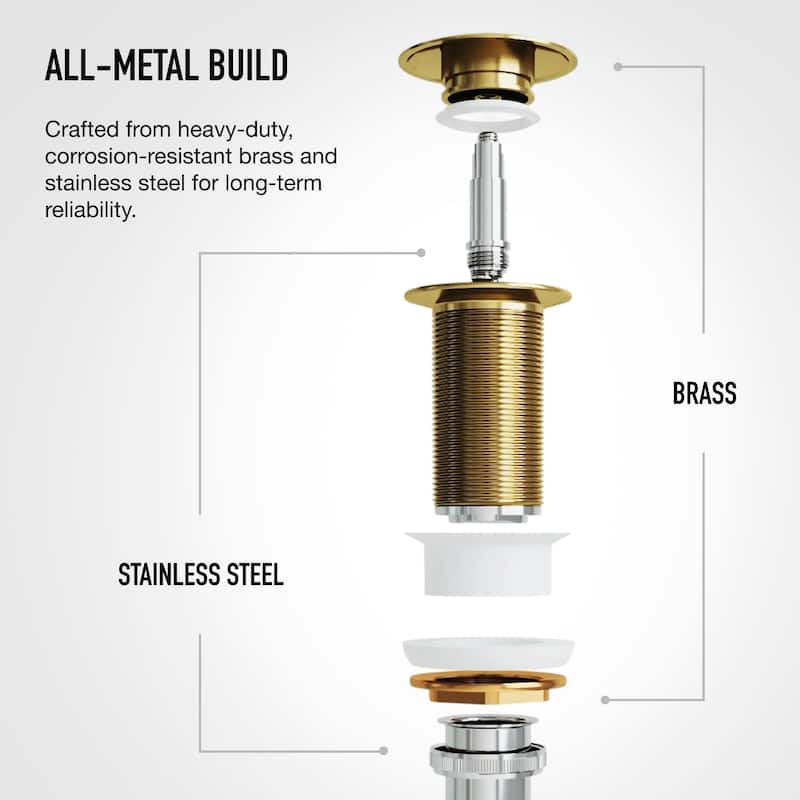 ALL-METAL BUILD

Crafted from heavy-duty, corrosion-resistant brass and stainless steel for long-term reliability.

BRASS

STAINLESS STEEL