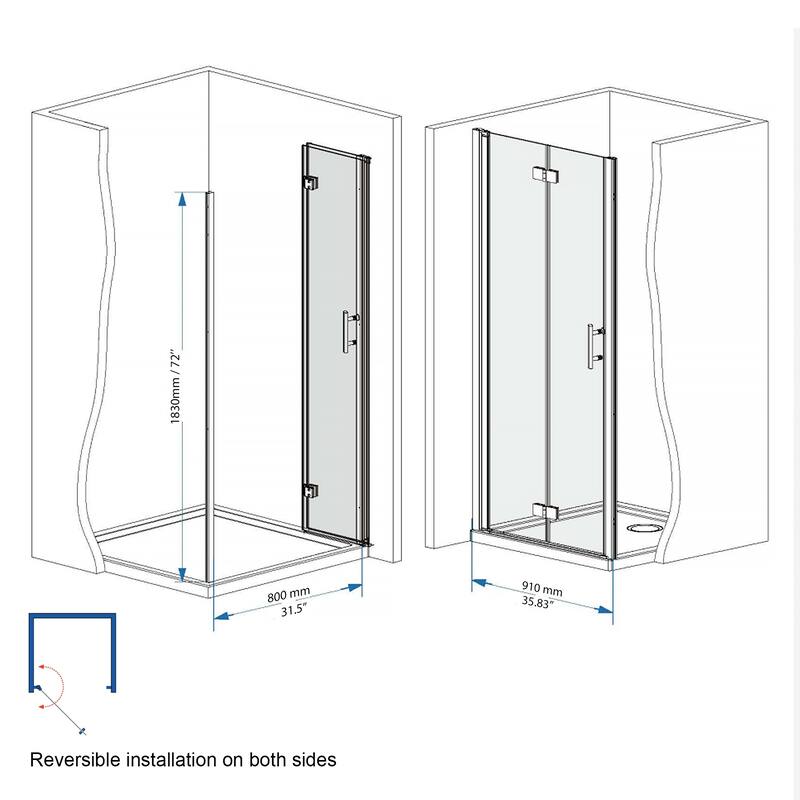 1830mm / 72"

800 mm
31.5"

910 mm
35.83"

Reversible installation on both sides