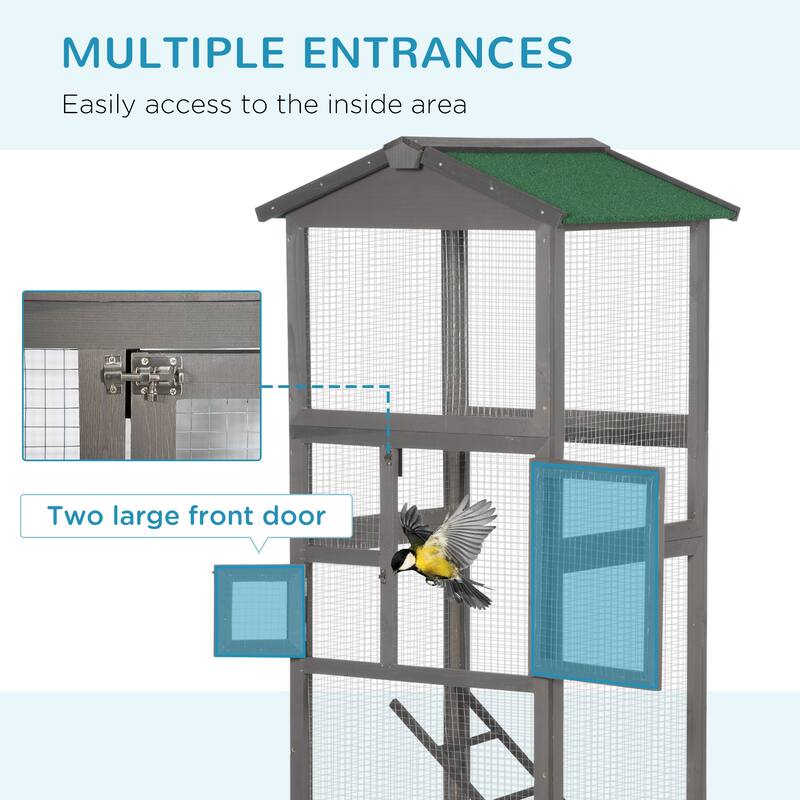 MULTIPLE ENTRANCES

Easily access to the inside area

Two large front door