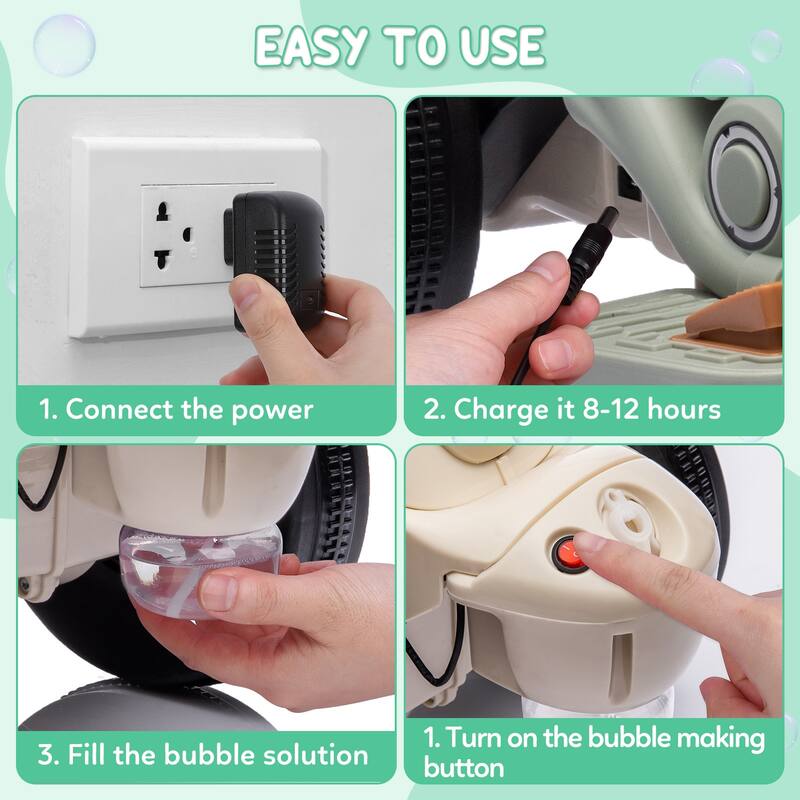 EASY TO USE

1. Connect the power

2. Charge it 8-12 hours

3. Fill the bubble solution

1. Turn on the bubble making button