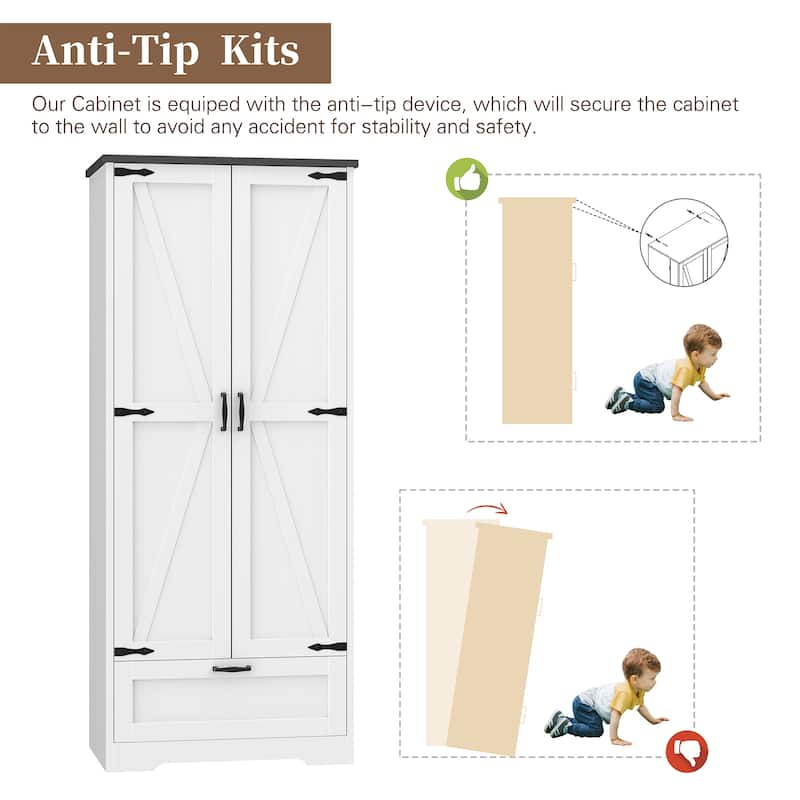 Anti-Tip Kits

Our Cabinet is equiped with the anti–tip device, which will secure the cabinet to the wall to avoid any accident for stability and safety.