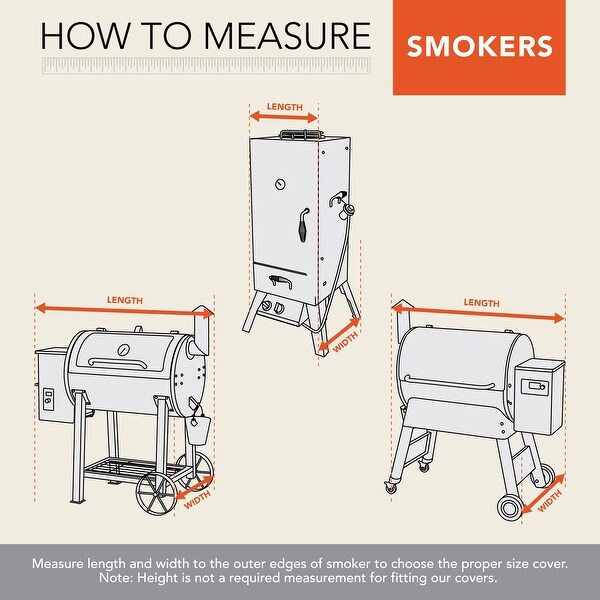 HOW TO MEASURE

SMOKERS

LENGTH

WIDTH

LENGTH

WIDTH

LENGTH

WIDTH

Measure length and width to the outer edges of smoker to choose the proper size cover. Note: Height is not a required measurement for fitting our covers.