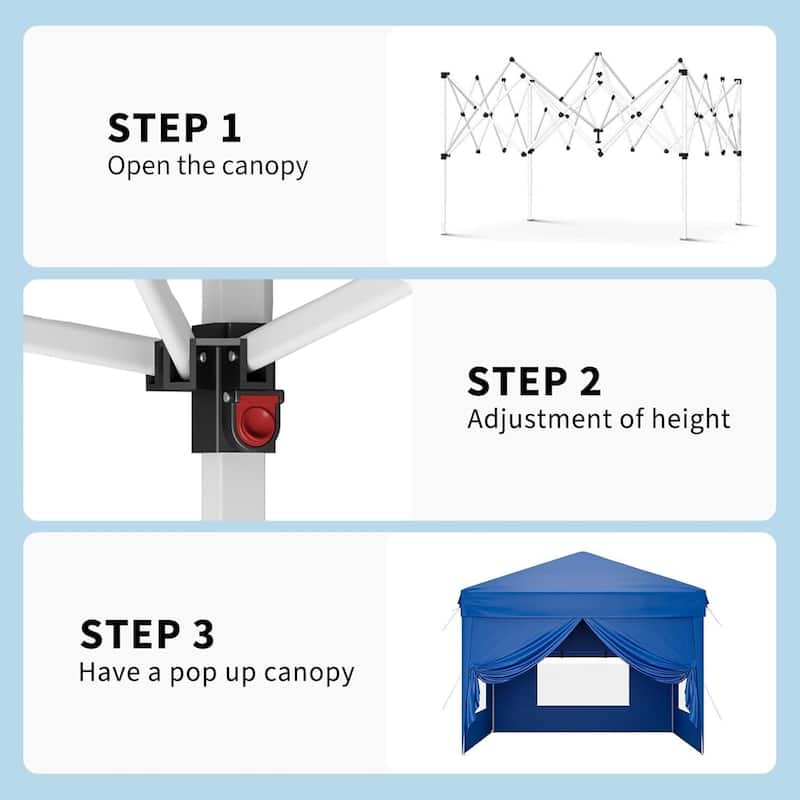 STEP 1
Open the canopy

STEP 2
Adjustment of height

STEP 3
Have a pop up canopy