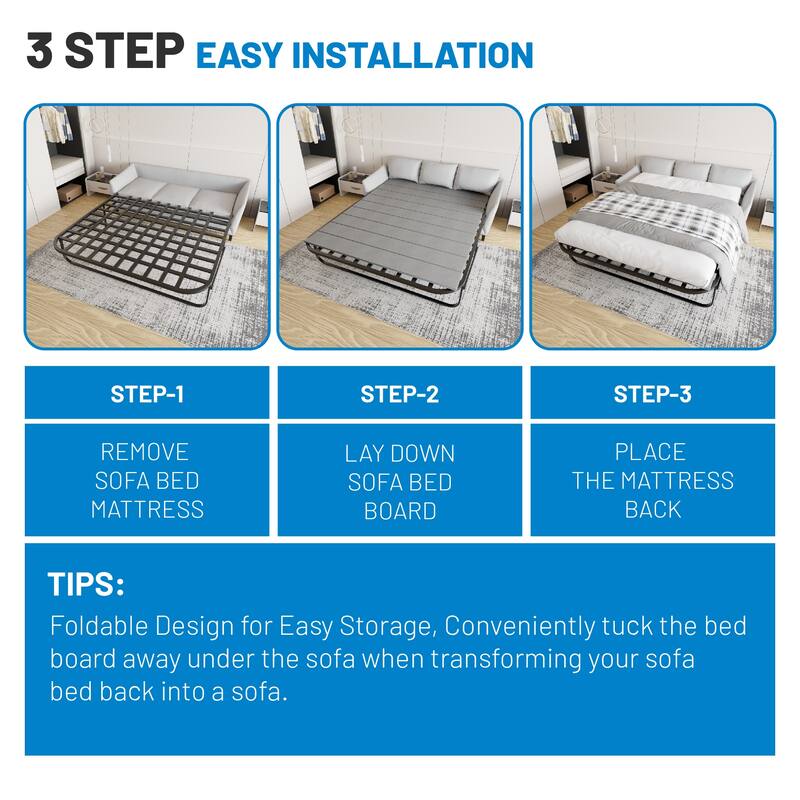 3 STEP EASY INSTALLATION

| STEP-1 | STEP-2 | STEP-3 |
|---|---|---|
| REMOVE SOFA BED MATTRESS | LAY DOWN SOFA BED BOARD | PLACE THE MATTRESS BACK |

TIPS:

Foldable Design for Easy Storage, Conveniently tuck the bed board away under the sofa when transforming your sofa bed back into a sofa.