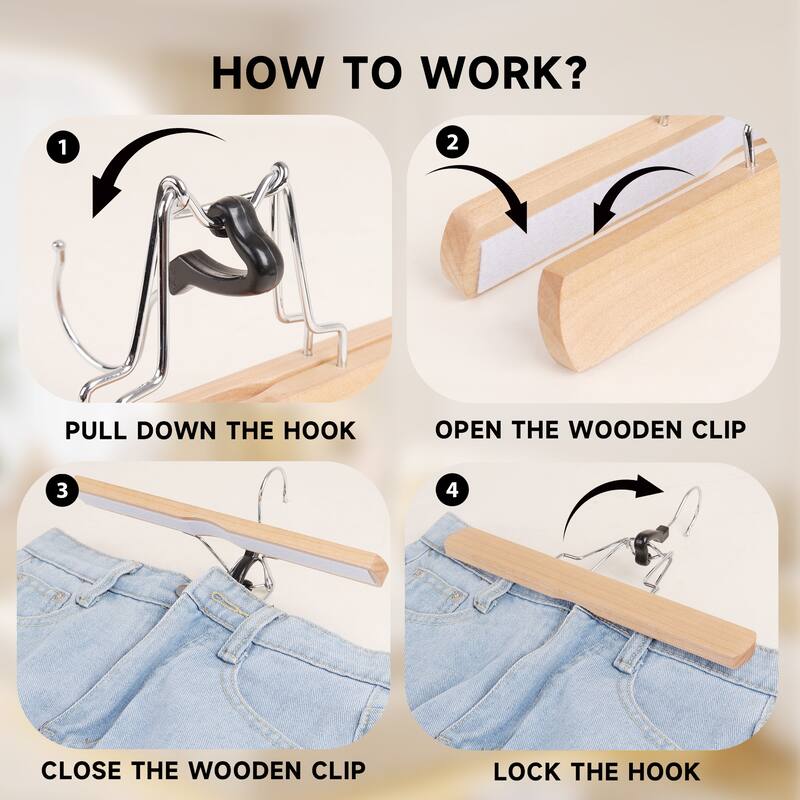 HOW TO WORK?

1

PULL DOWN THE HOOK

2

OPEN THE WOODEN CLIP

3

CLOSE THE WOODEN CLIP

4

LOCK THE HOOK