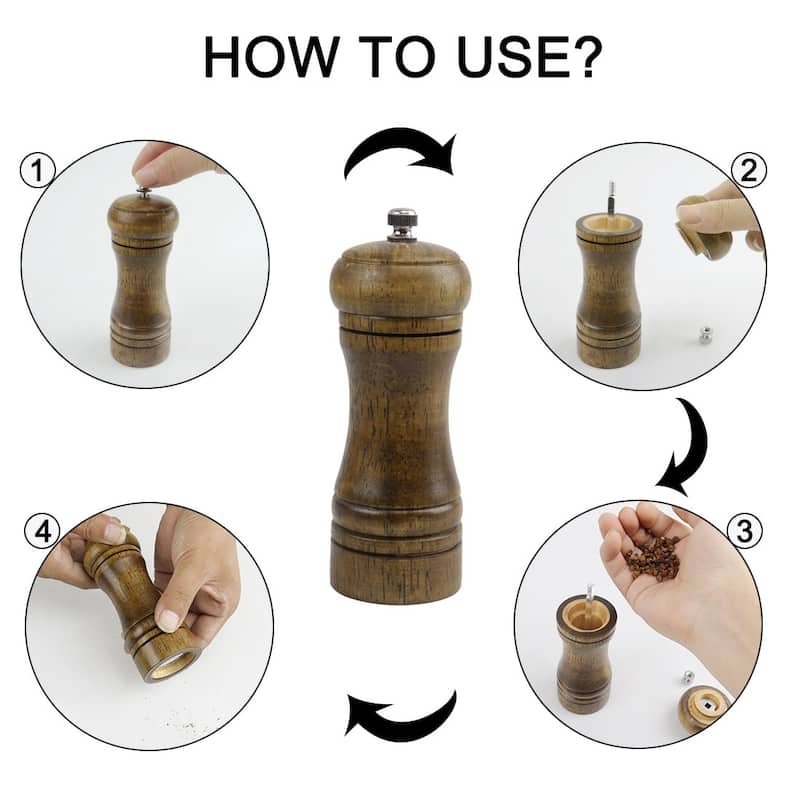 HOW TO USE?

1

2

3

4